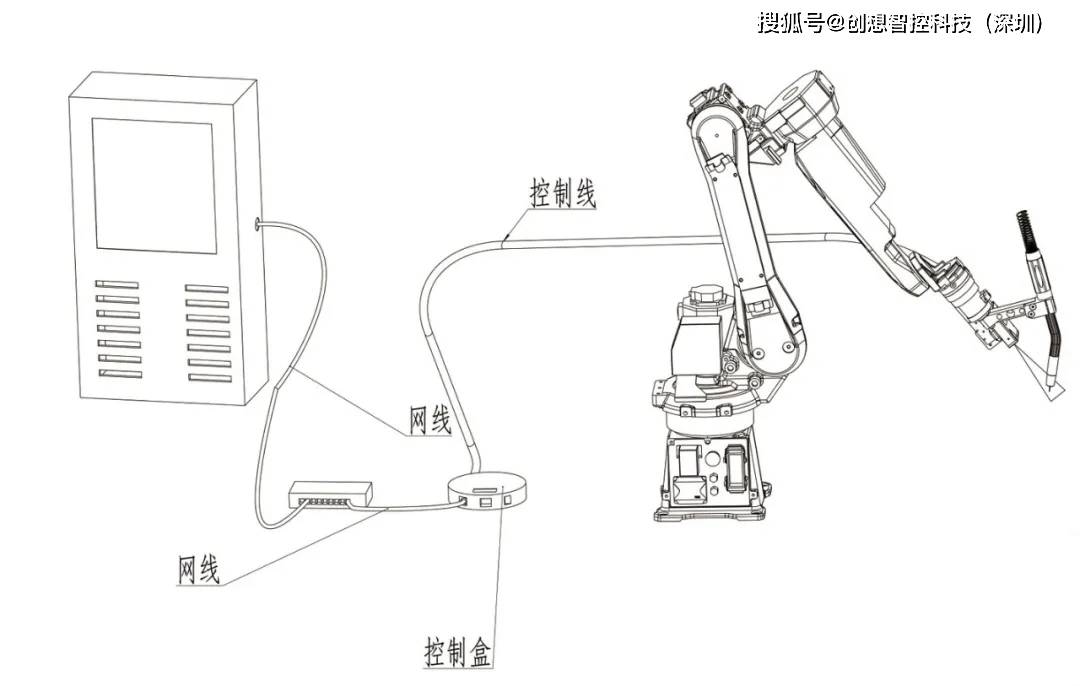 搜狐号@创想智控科技（深圳）

控制线

网线

网线

控制盒