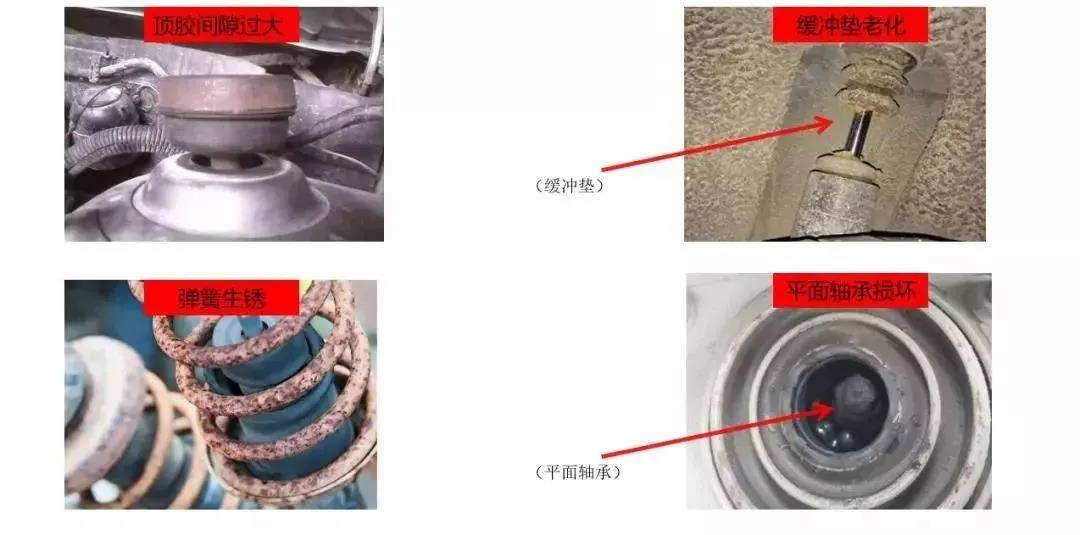 顶胶间隙过大

缓冲垫老化

（缓冲垫）

弹簧生锈

平面轴承损坏

（平面轴承）