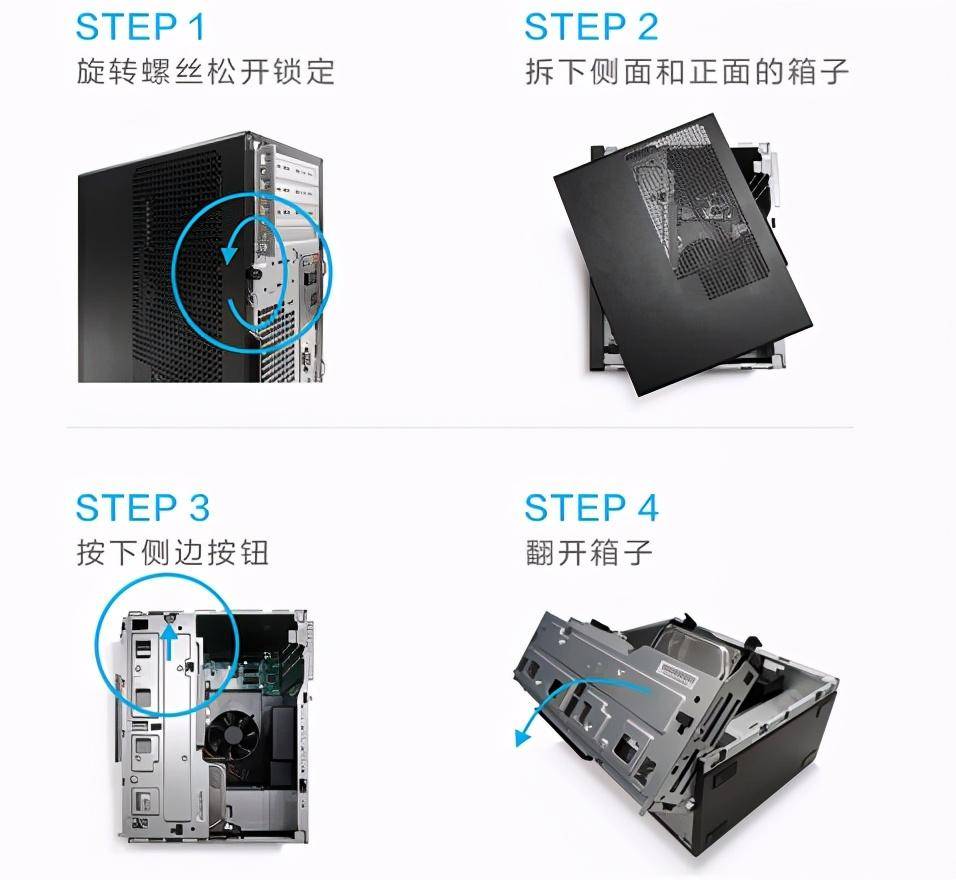 STEP 1
旋转螺丝松开锁定

STEP 2
拆下侧面和正面的箱子

STEP 3
按下侧边按钮

STEP 4
翻开箱子