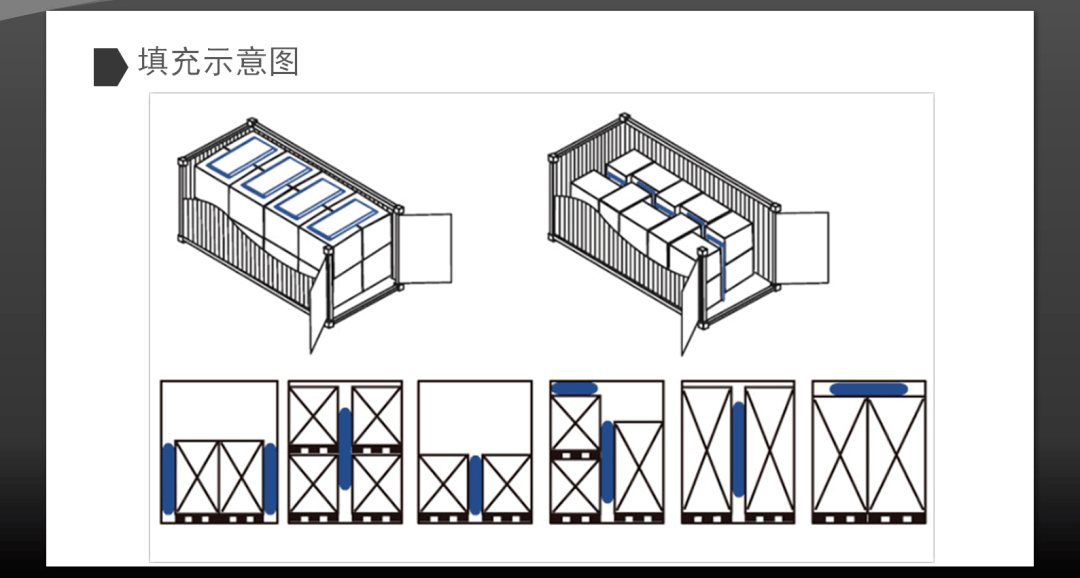 填充示意图