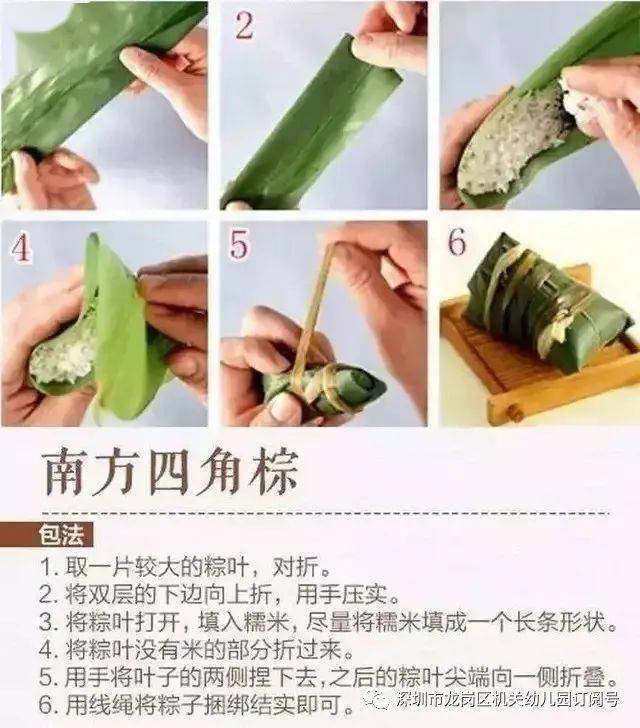 2

4

5

6

南方四角粽

包法

1. 取一片较大的粽叶，对折。
2. 将双层的下边向上折，用手压实。
3. 将粽叶打开，填入糯米，尽量将糯米填成一个长条形状。
4. 将粽叶没有米的部分折过来。
5. 用手将叶子的两侧捏下去，之后的粽叶尖端向一侧折叠。
6. 用线绳将粽子捆绑结实即可。

深圳市龙岗区机关幼儿园订阅号