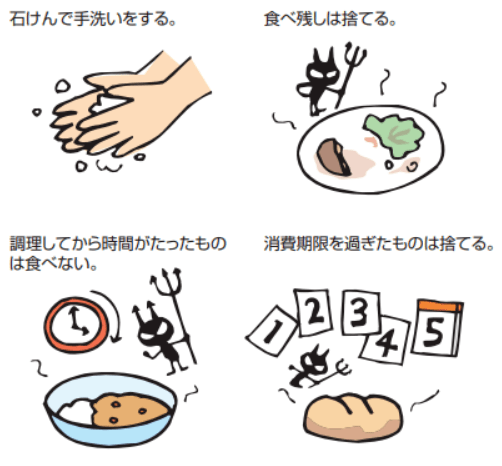 石けんで手洗いをする。

食べ残しは捨てる。

調理してから時間がたったものは食べない。

消費期限を過ぎたものは捨てる。

1

2

3

4

5