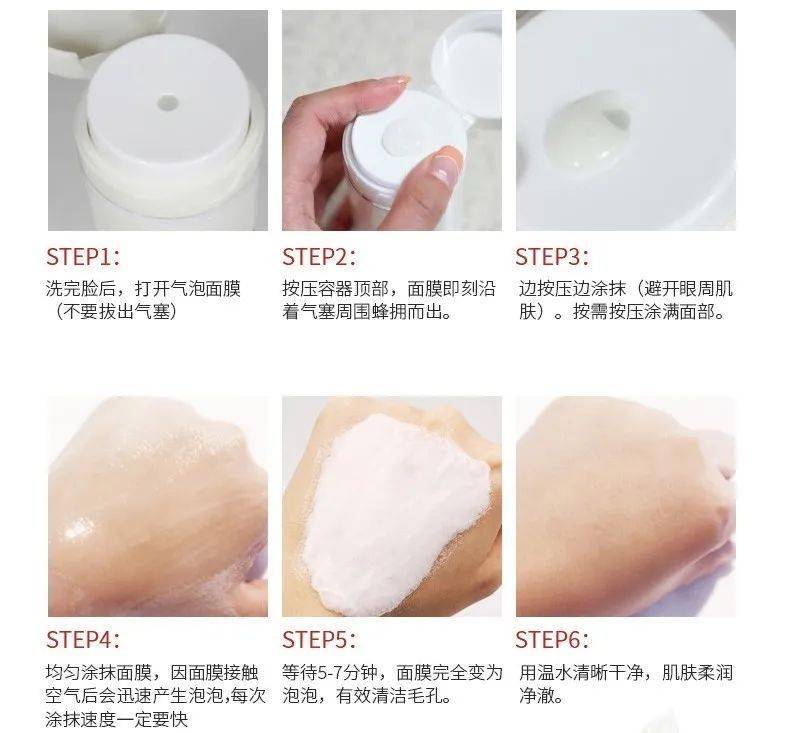 STEP1:
洗完脸后，打开气泡面膜（不要拔出气塞）

STEP2:
按压容器顶部，面膜即刻沿着气塞周围蜂拥而出。

STEP3:
边按压边涂抹（避开眼周肌肤）。按需按压涂满面部。

STEP4:
均匀涂抹面膜，因面膜接触空气后会迅速产生泡泡,每次涂抹速度一定要快

STEP5:
等待5-7分钟，面膜完全变为泡泡，有效清洁毛孔。

STEP6:
用温水清晰干净，肌肤柔润净澈。