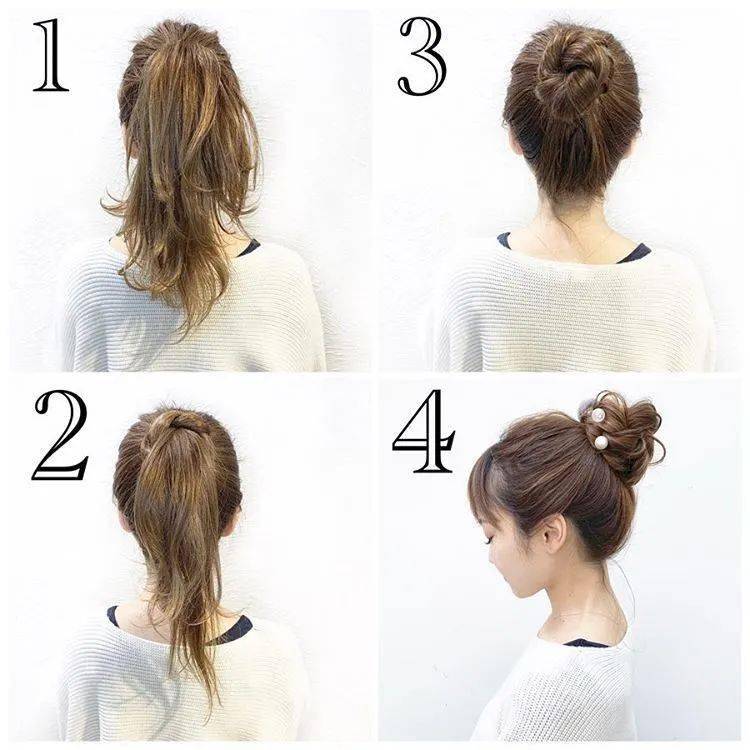 1

3

2

4