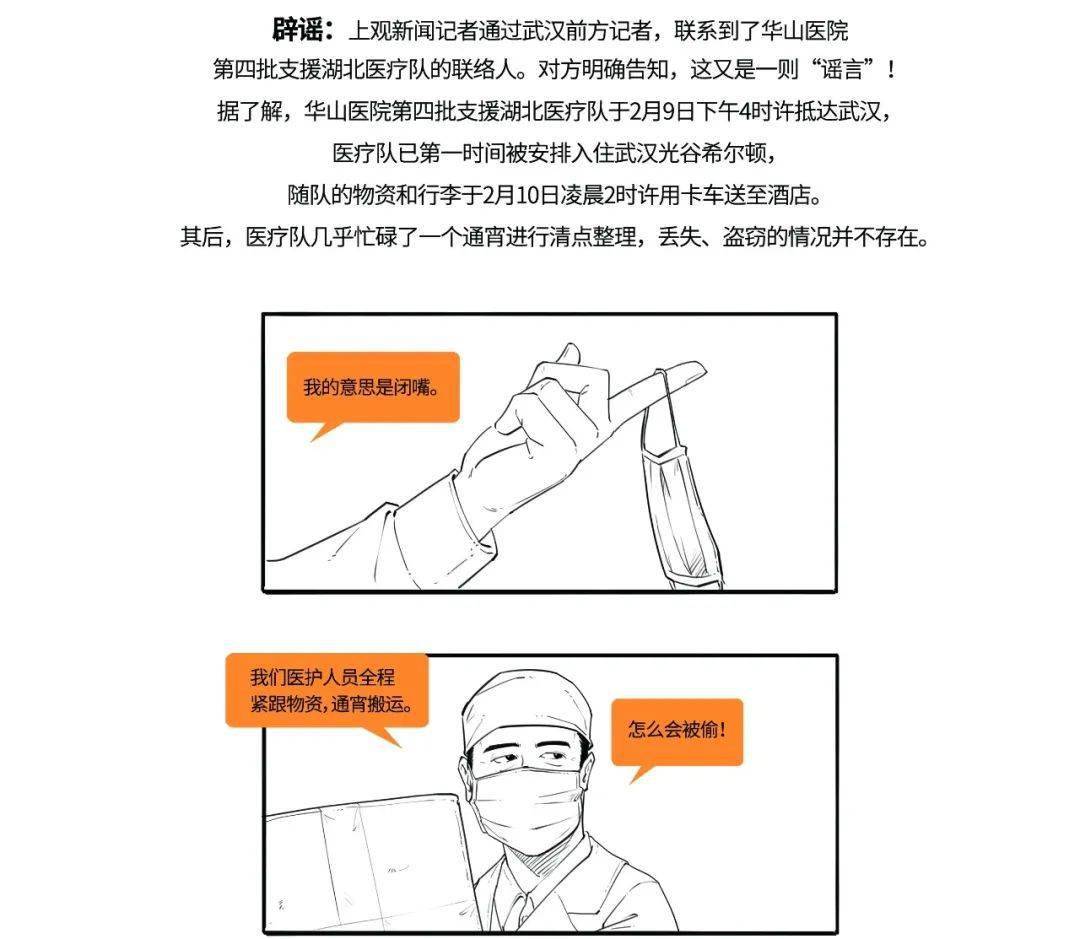 辟谣：上观新闻记者通过武汉前方记者，联系到了华山医院第四批支援湖北医疗队的联络人。对方明确告知，这又是一则“谣言”！据了解，华山医院第四批支援湖北医疗队于2月9日下午4时许抵达武汉，医疗队已第一时间被安排入住武汉光谷希尔顿，随队的物资和行李于2月10日凌晨2时许用卡车送至酒店。其后，医疗队几乎忙碌了一个通宵进行清点整理，丢失、盗窃的情况并不存在。

我的意思是闭嘴。

我们医护人员全程紧跟物资，通宵搬运。

怎么会被偷！