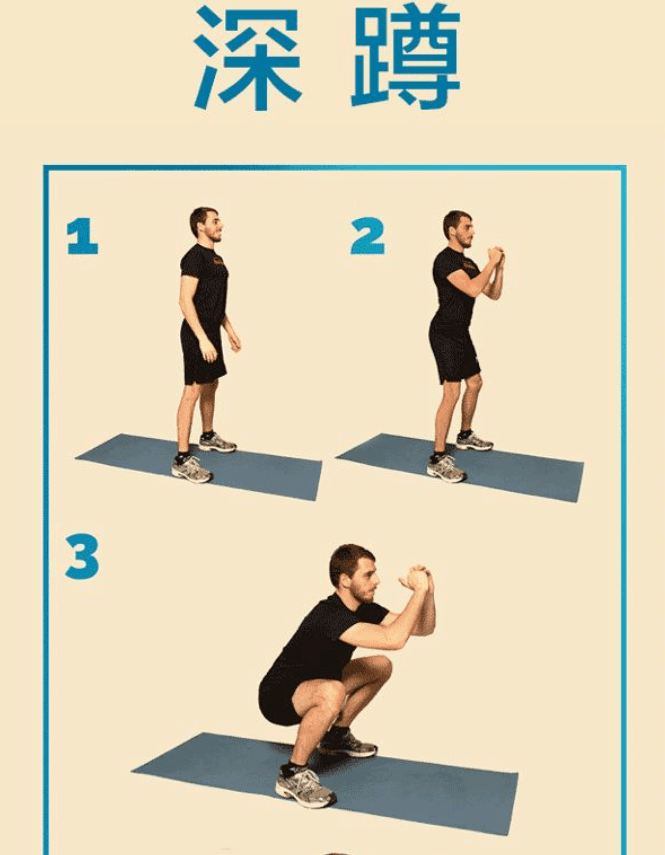 深蹲

1

2

3