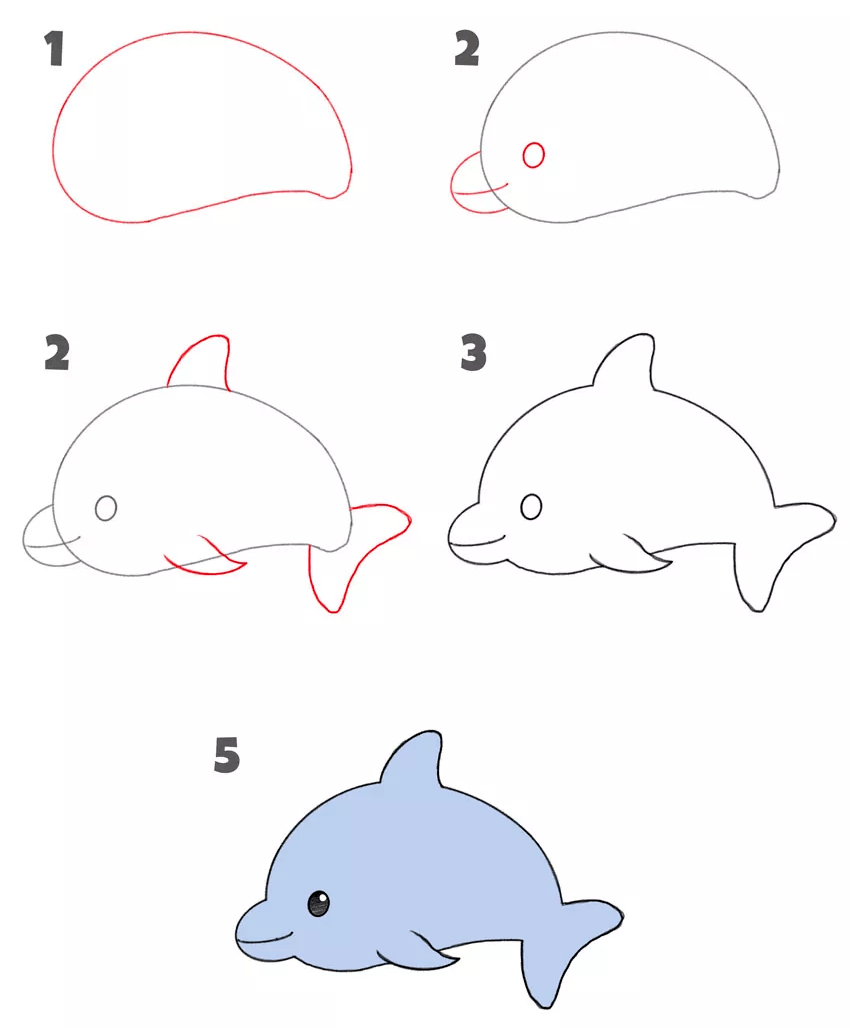 1

2

2

3

5