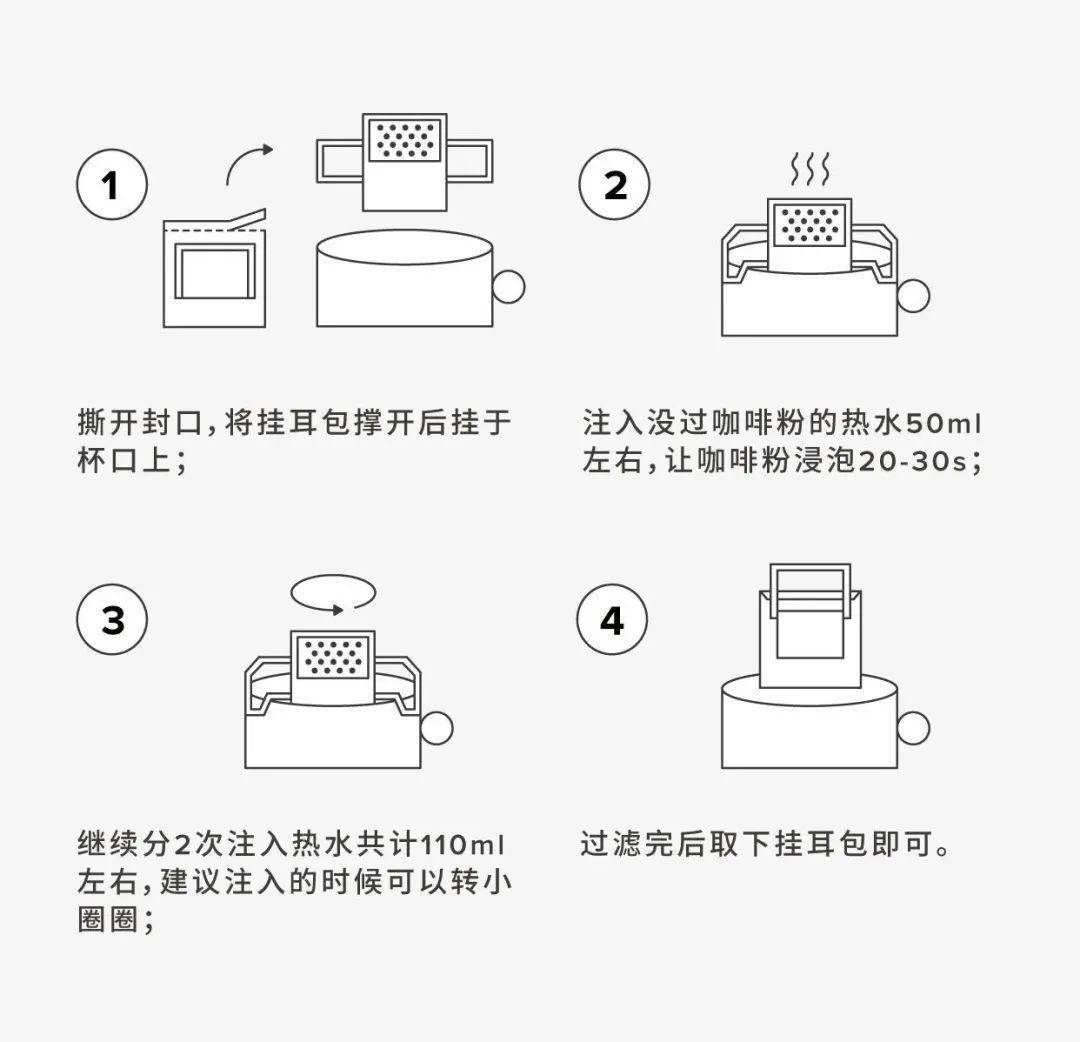 1

撕开封口，将挂耳包撑开后挂于杯口上；

2

注入没过咖啡粉的热水50ml左右，让咖啡粉浸泡20-30s；

3

继续分2次注入热水共计110ml左右，建议注入的时候可以转小圈圈；

4

过滤完后取下挂耳包即可。