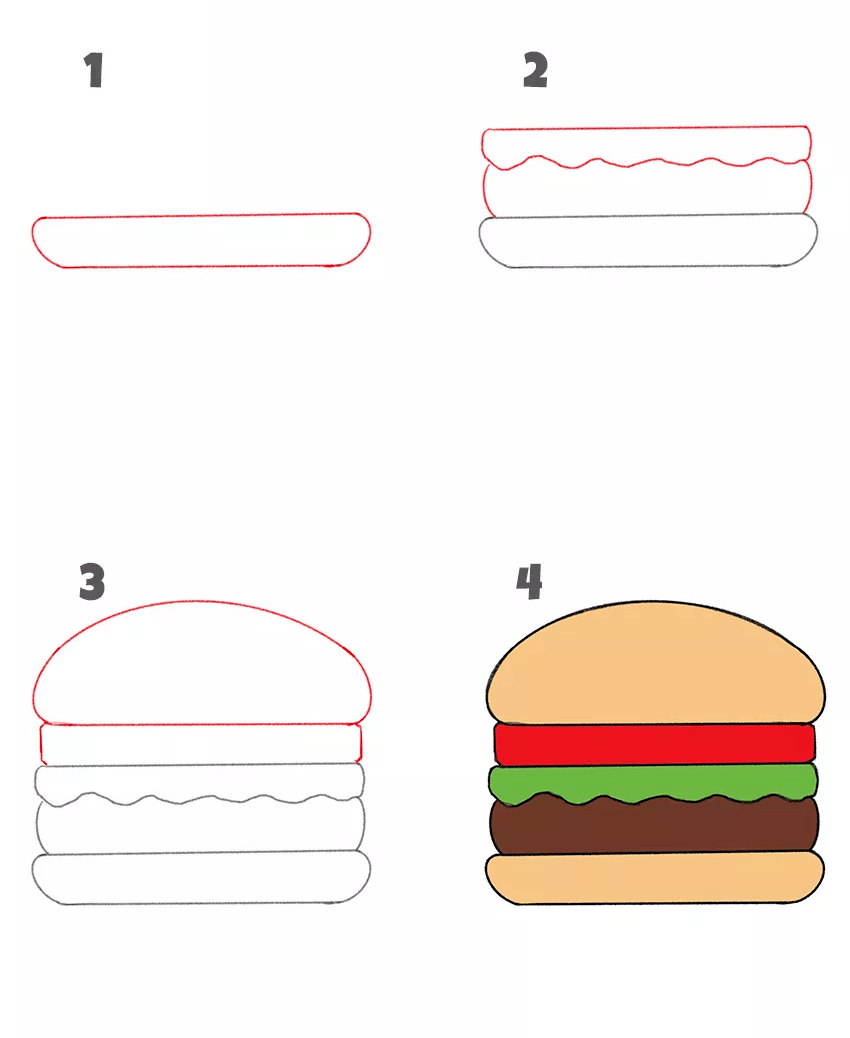 1

2

3

4