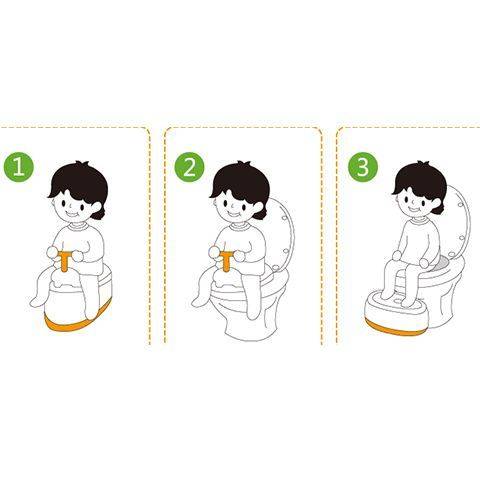 1

2

3