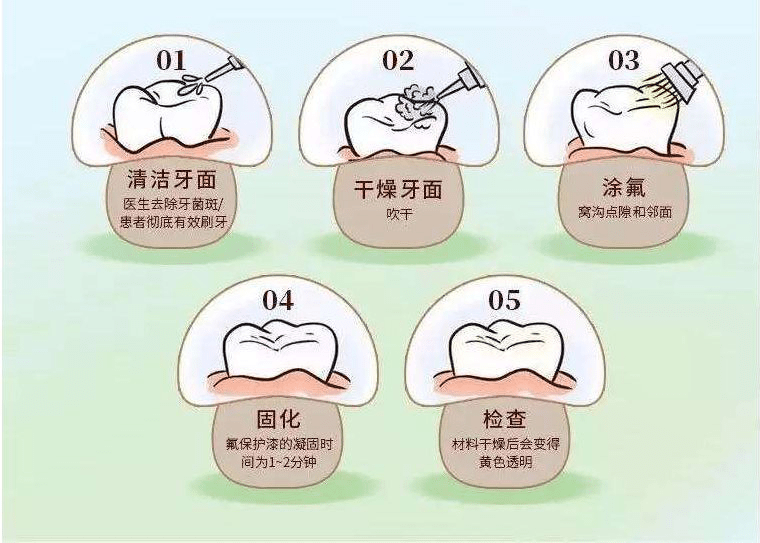 01

清洁牙面

医生去除牙菌斑/患者彻底有效刷牙

02

干燥牙面

吹干

03

涂氟

窝沟点隙和邻面

04

固化

氟保护漆的凝固时间为1~2分钟

05

检查

材料干燥后会变得黄色透明