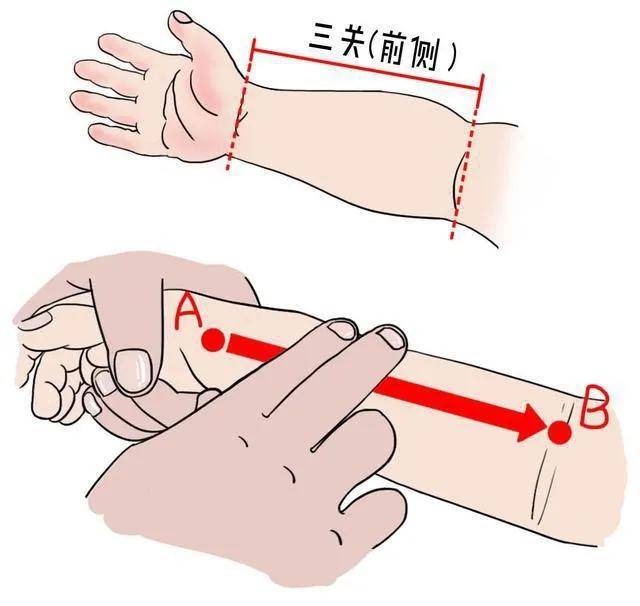 三关(前侧)

A

B