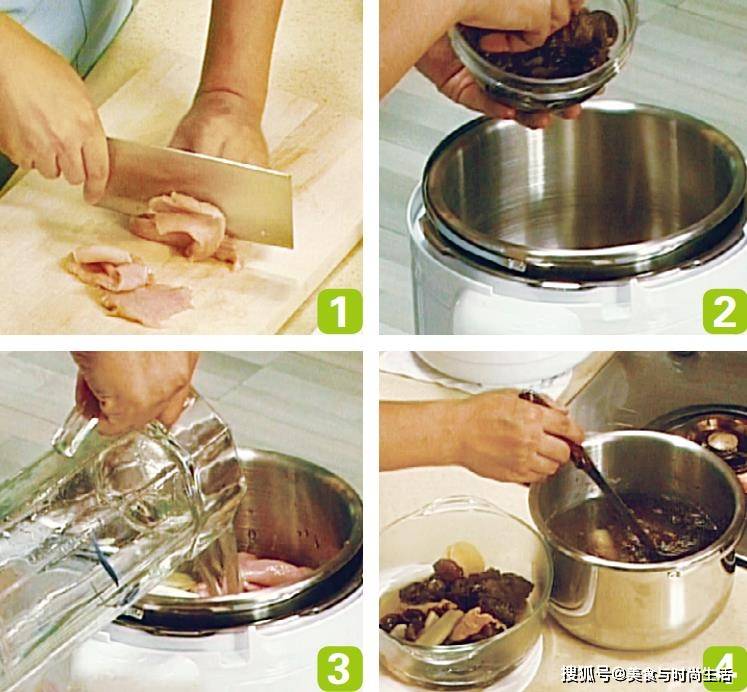 1

2

3

4

搜狐号@美食与时尚生活