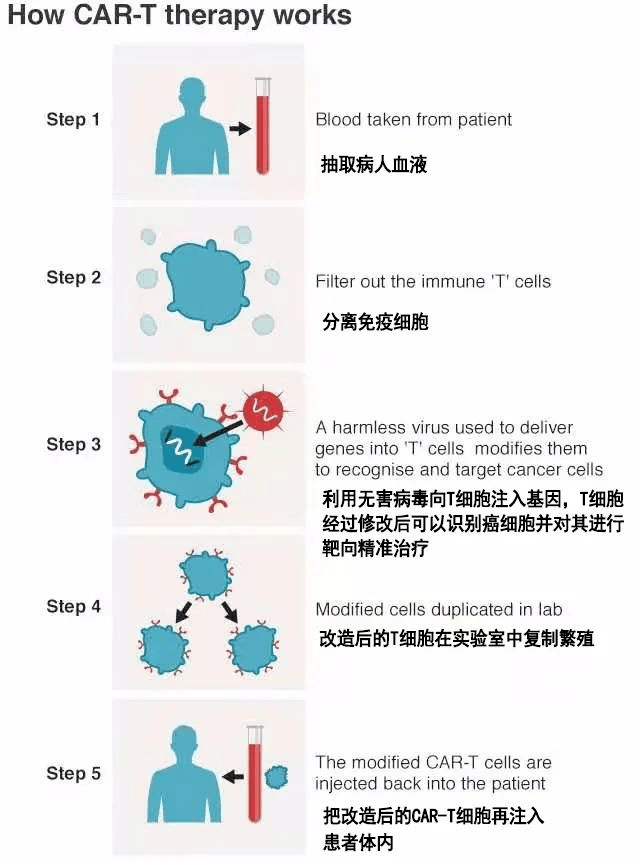 How CAR-T therapy works

Step 1

Blood taken from patient

抽取病人血液

Step 2

Filter out the immune 'T' cells

分离免疫细胞

Step 3

A harmless virus used to deliver genes into 'T' cells modifies them to recognise and target cancer cells

利用无害病毒向T细胞注入基因，T细胞经过修改后可以识别癌细胞并对其进行靶向精准治疗

Step 4

Modified cells duplicated in lab

改造后的T细胞在实验室中复制繁殖

Step 5

The modified CAR-T cells are injected back into the patient

把改造后的CAR-T细胞再注入患者体内