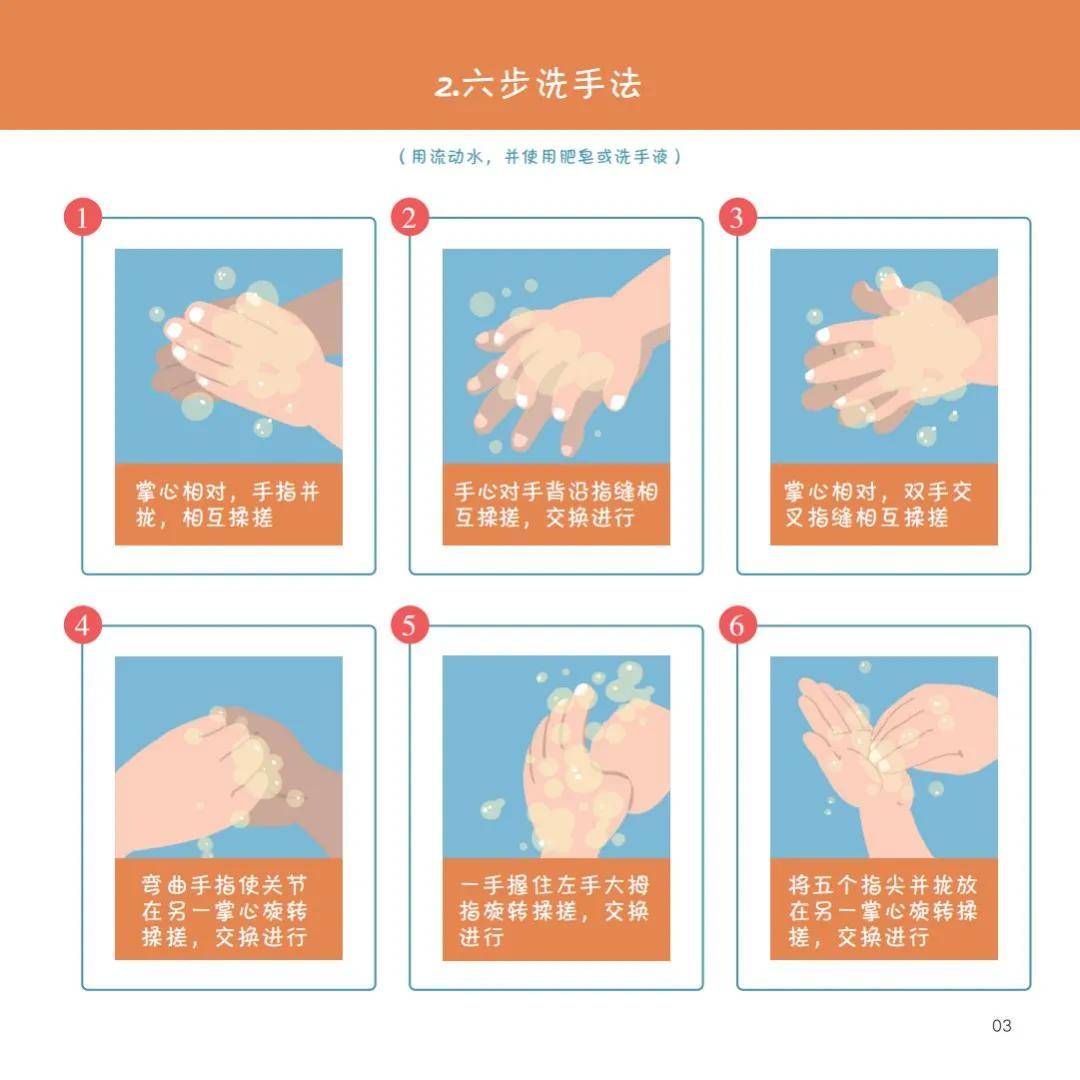 2.六步洗手法

（用流动水，并使用肥皂或洗手液）

1

掌心相对，手指并拢，相互揉搓

2

手心对手背沿指缝相互揉搓，交换进行

3

掌心相对，双手交叉指缝相互揉搓

4

弯曲手指使关节在另一掌心旋转揉搓，交换进行

5

一手握住左手大拇指旋转揉搓，交换进行

6

将五个指尖并拢放在另一掌心旋转揉搓，交换进行

03