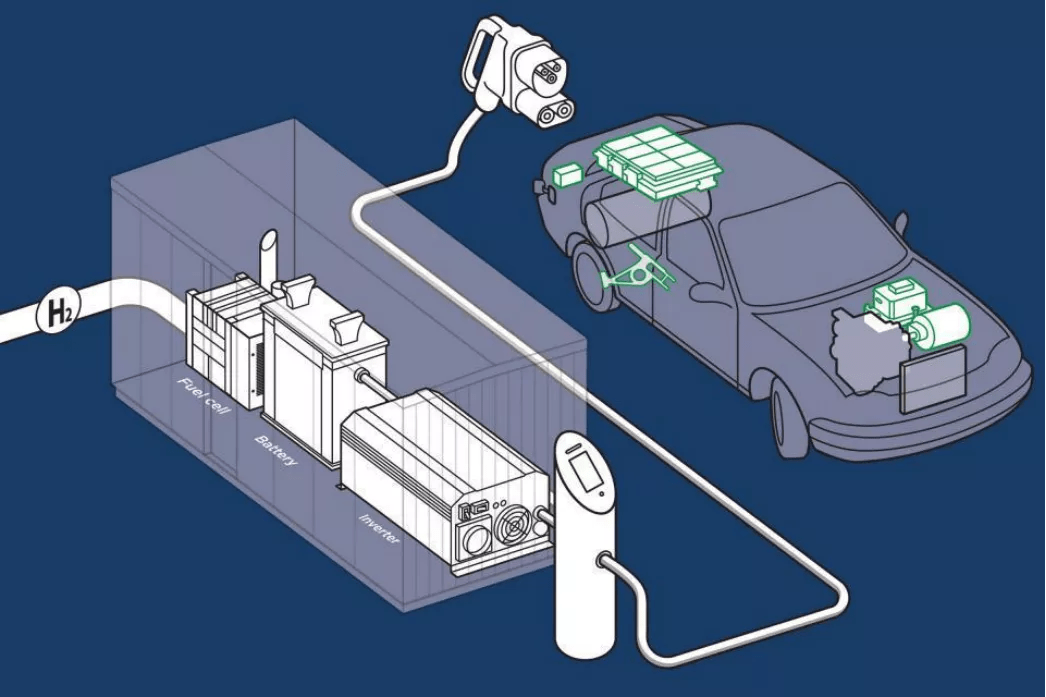 $H_2$
Fuel cell
Battery
Inverter