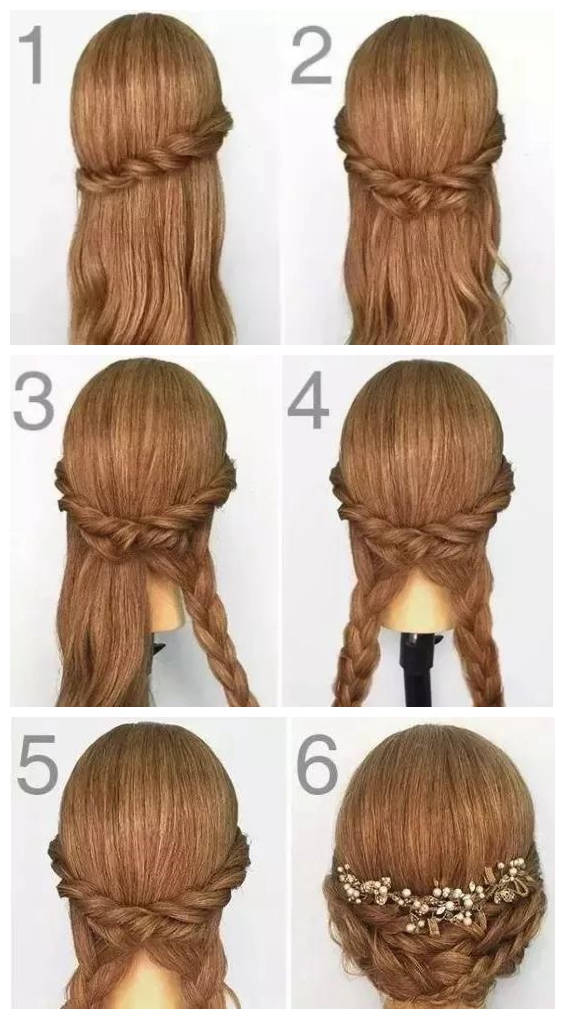 1
2
3
4
5
6