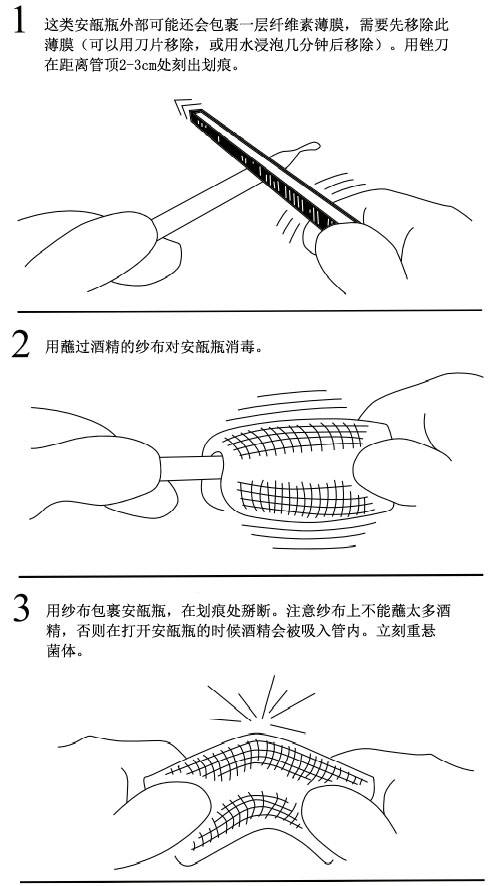 1 这类安瓿瓶外部可能还会包裹一层纤维素薄膜，需要先移除此薄膜（可以用刀片移除，或用水浸泡几分钟后移除）。用锉刀在距离管顶2-3cm处刻出划痕。

2 用蘸过酒精的纱布对安瓿瓶消毒。

3 用纱布包裹安瓿瓶，在划痕处掰断。注意纱布上不能蘸太多酒精，否则在打开安瓿瓶的时候酒精会被吸入管内。立刻重悬菌体。