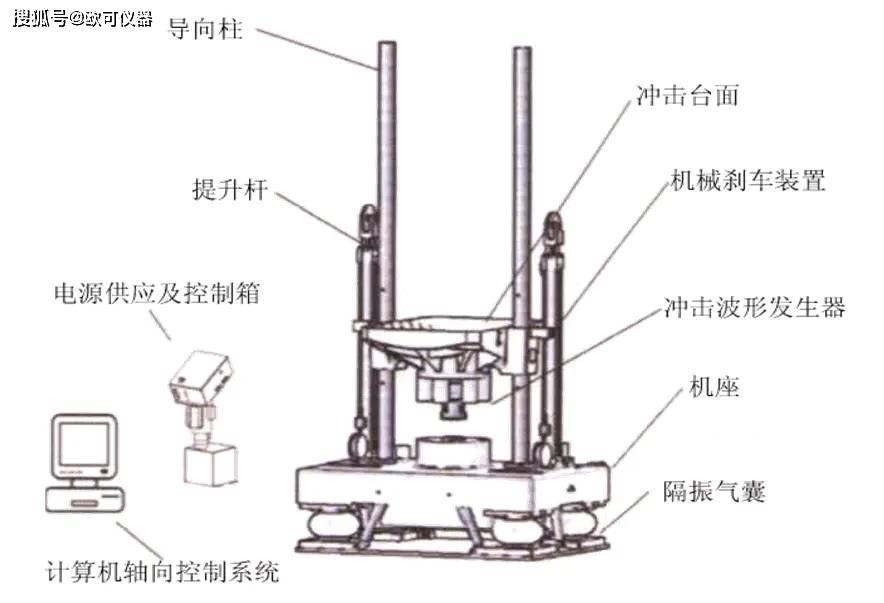 搜狐号@欧可仪器

导向柱

冲击台面

提升杆

机械刹车装置

电源供应及控制箱

冲击波形发生器

机座

隔振气囊

计算机轴向控制系统