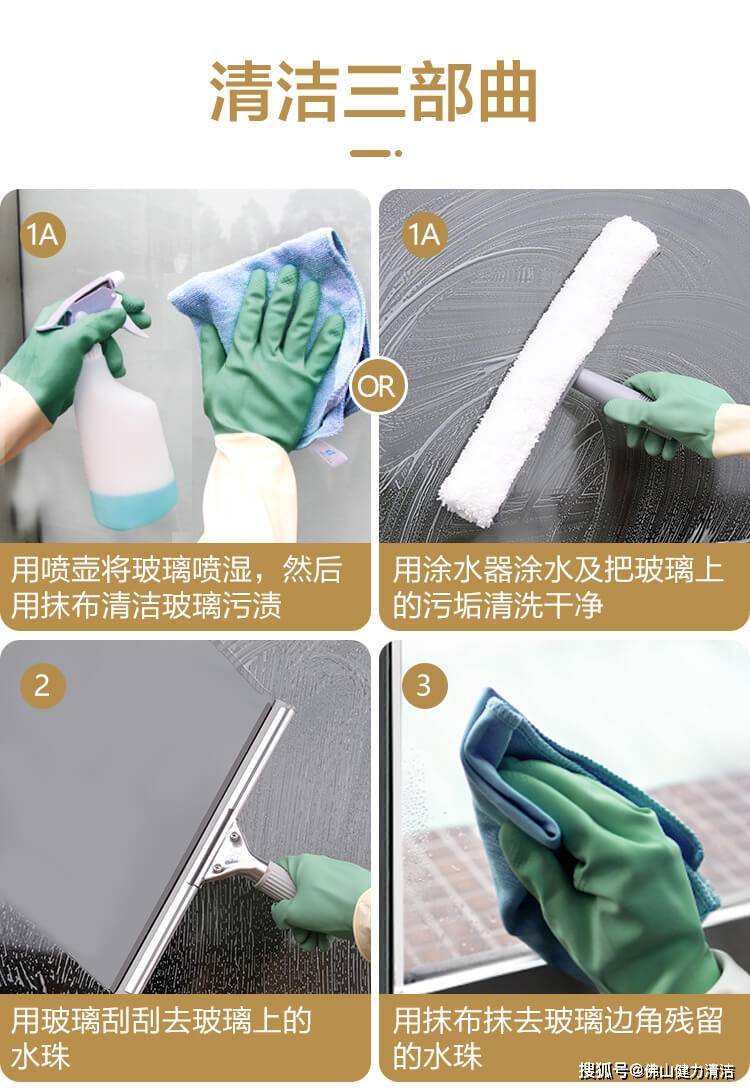 清洁三部曲

1A

用喷壶将玻璃喷湿，然后用抹布清洁玻璃污渍

OR

1A

用涂水器涂水及把玻璃上的污垢清洗干净

2

用玻璃刮刮去玻璃上的水珠

3

用抹布抹去玻璃边角残留的水珠

搜狐号@佛山健力清洁