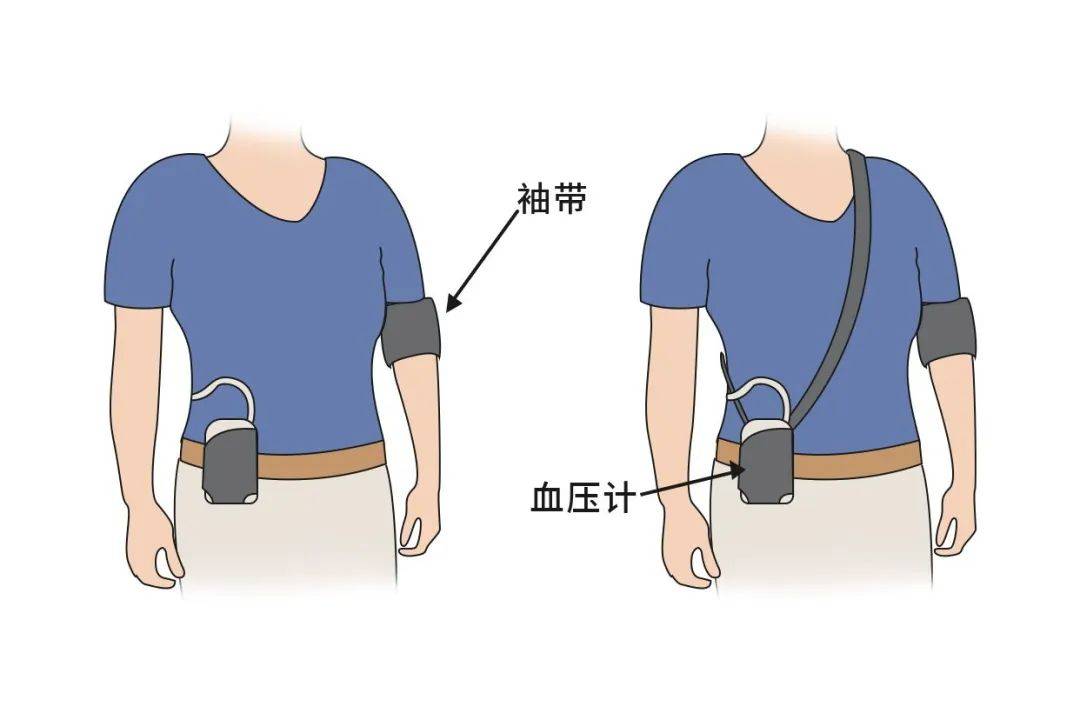 袖带

血压计