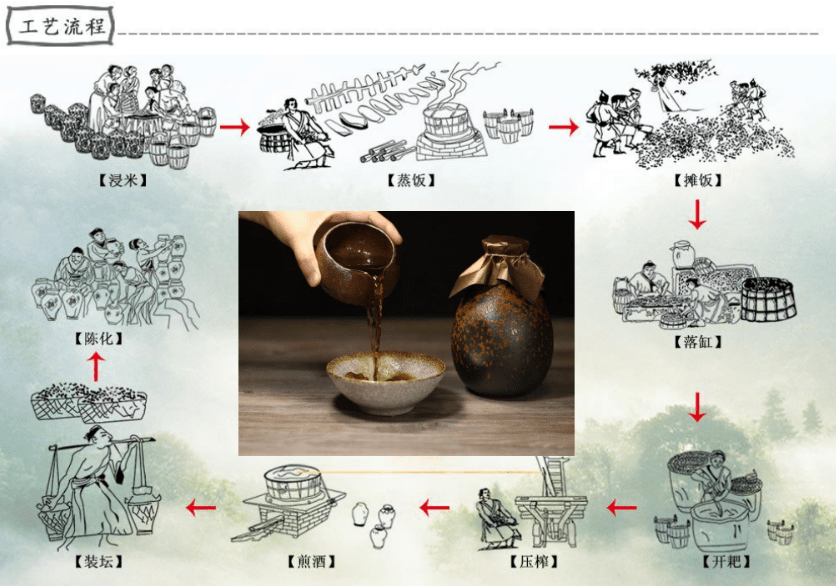 工艺流程

【浸米】

【蒸饭】

【摊饭】

【落缸】

【开耙】

【压榨】

【煎酒】

【装坛】

【陈化】