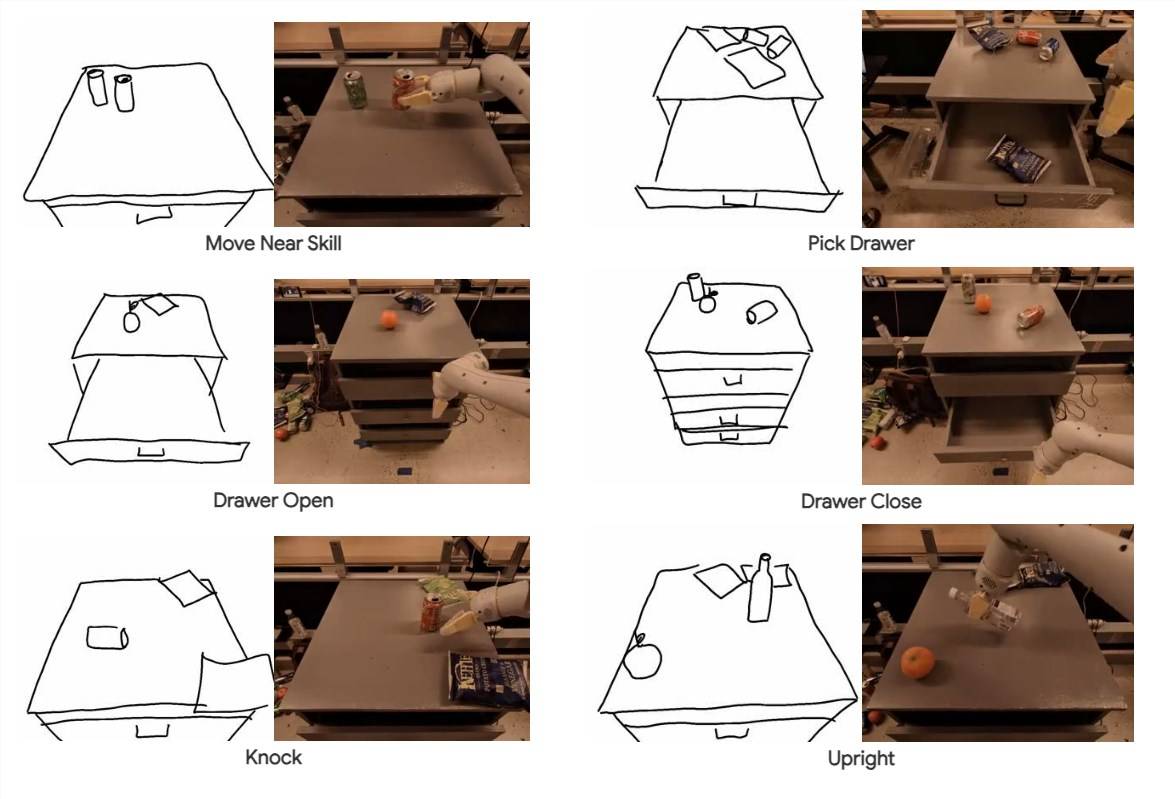 Move Near Skill

Pick Drawer

Drawer Open

Drawer Close

Knock

Upright