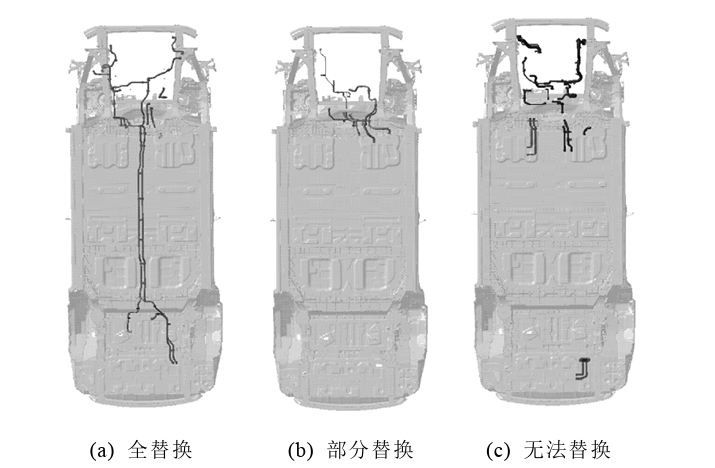 (a) 全替换

(b) 部分替换

(c) 无法替换