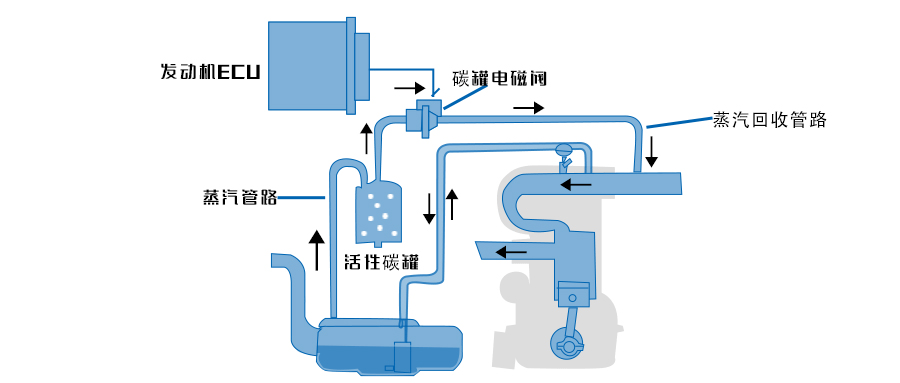 发动机ECU
碳罐电磁阀
蒸汽回收管路
蒸汽管路
活性碳罐