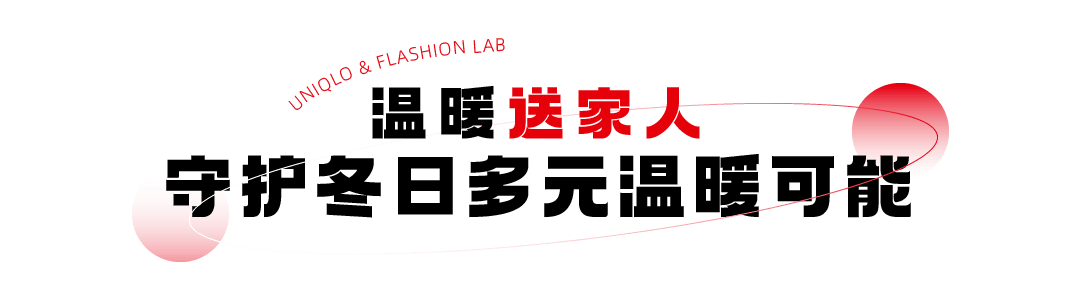 UNIQLO & FLASHION LAB

温暖送家人

守护冬日多元温暖可能