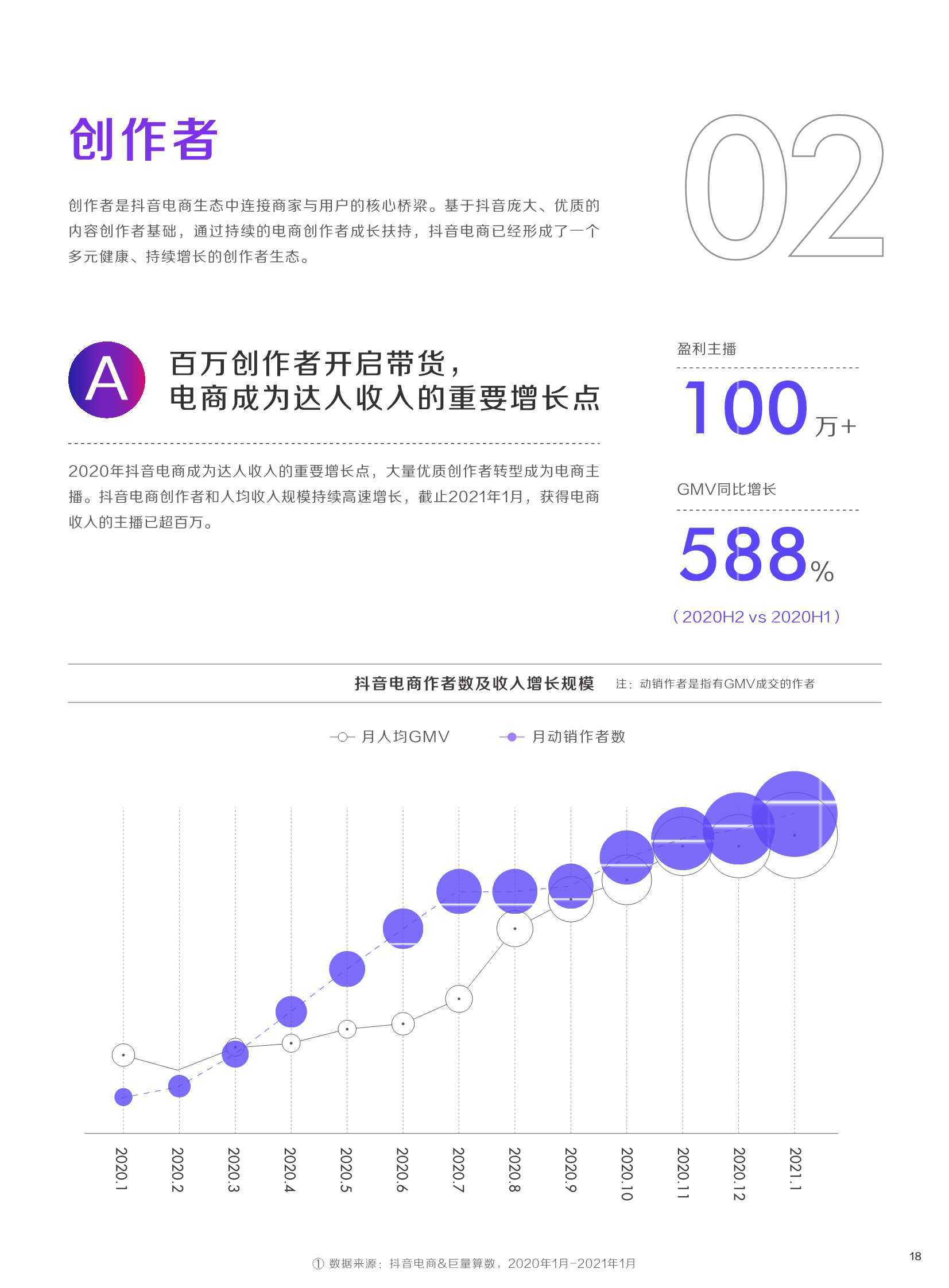 创作者

02

创作者是抖音电商生态中连接商家与用户的核心桥梁。基于抖音庞大、优质的内容创作者基础，通过持续的电商创作者成长扶持，抖音电商已经形成了一个多元健康、持续增长的创作者生态。

A

百万创作者开启带货，
电商成为达人收入的重要增长点

2020年抖音电商成为达人收入的重要增长点，大量优质创作者转型成为电商主播。抖音电商创作者和人均收入规模持续高速增长，截止2021年1月，获得电商收入的主播已超百万。

盈利主播

100万+

GMV同比增长

588%

（2020H2 vs 2020H1）

抖音电商作者数及收入增长规模 注：动销作者是指有GMV成交的作者

月人均GMV 月动销作者数

2020.1
2020.2
2020.3
2020.4
2020.5
2020.6
2020.7
2020.8
2020.9
2020.10
2020.11
2020.12
2021.1

① 数据来源：抖音电商&巨量算数，2020年1月-2021年1月

18