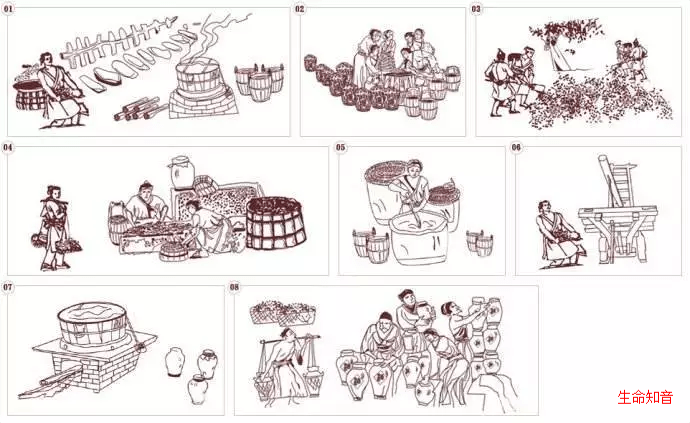 01

02

03

04

05

06

07

08

生命知音