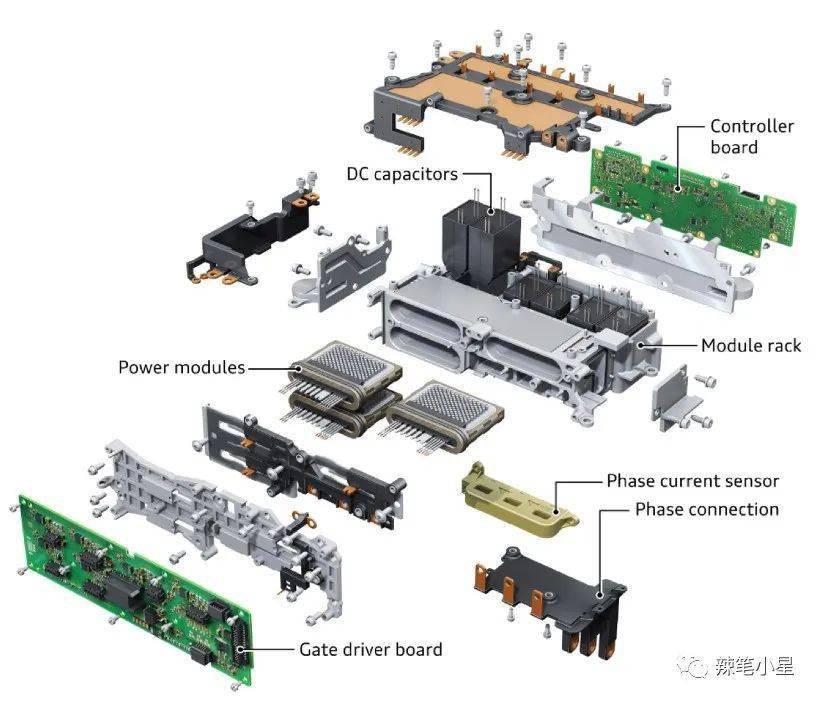 Controller board

DC capacitors

Module rack

Power modules

Phase current sensor

Phase connection

Gate driver board

辣笔小星