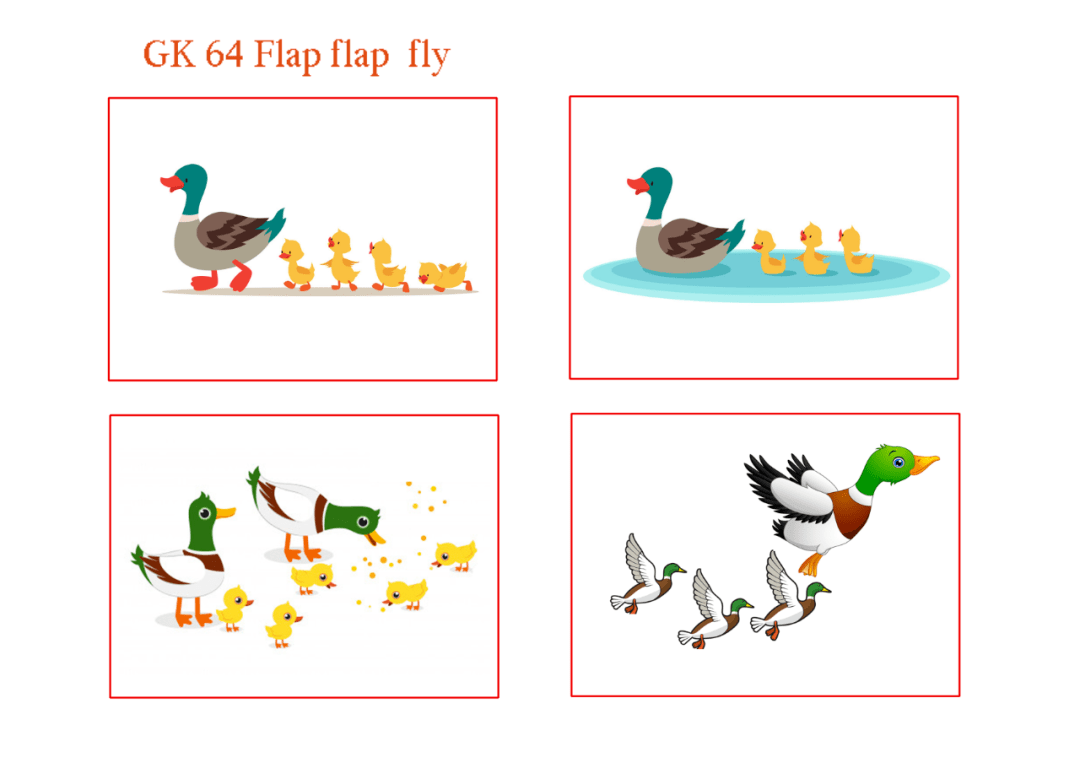 GK 64 Flap flap fly