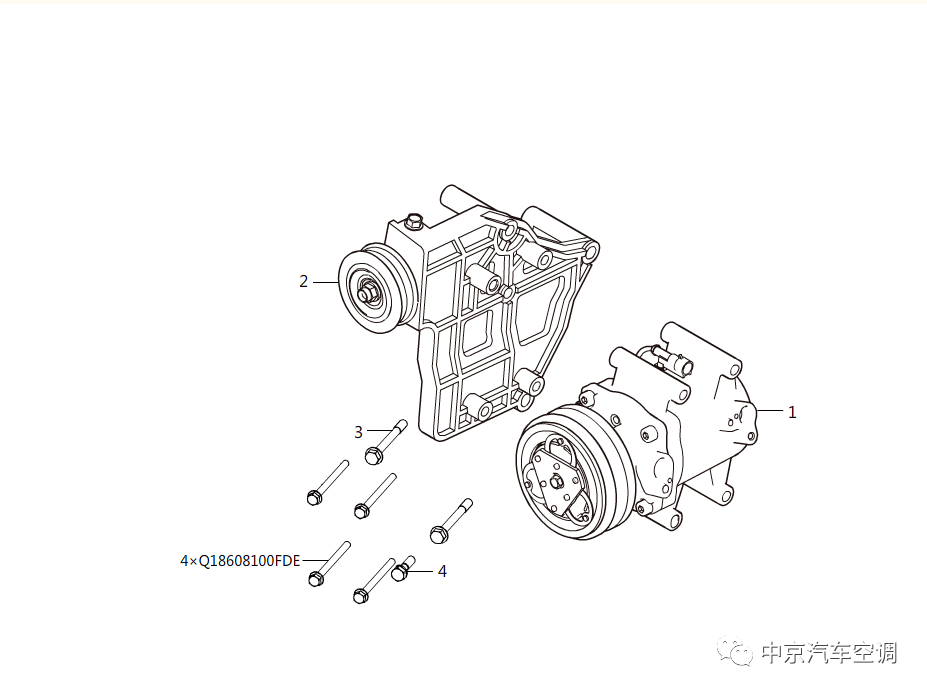 2

1

3

4×Q18608100FDE

4

中京汽车空调