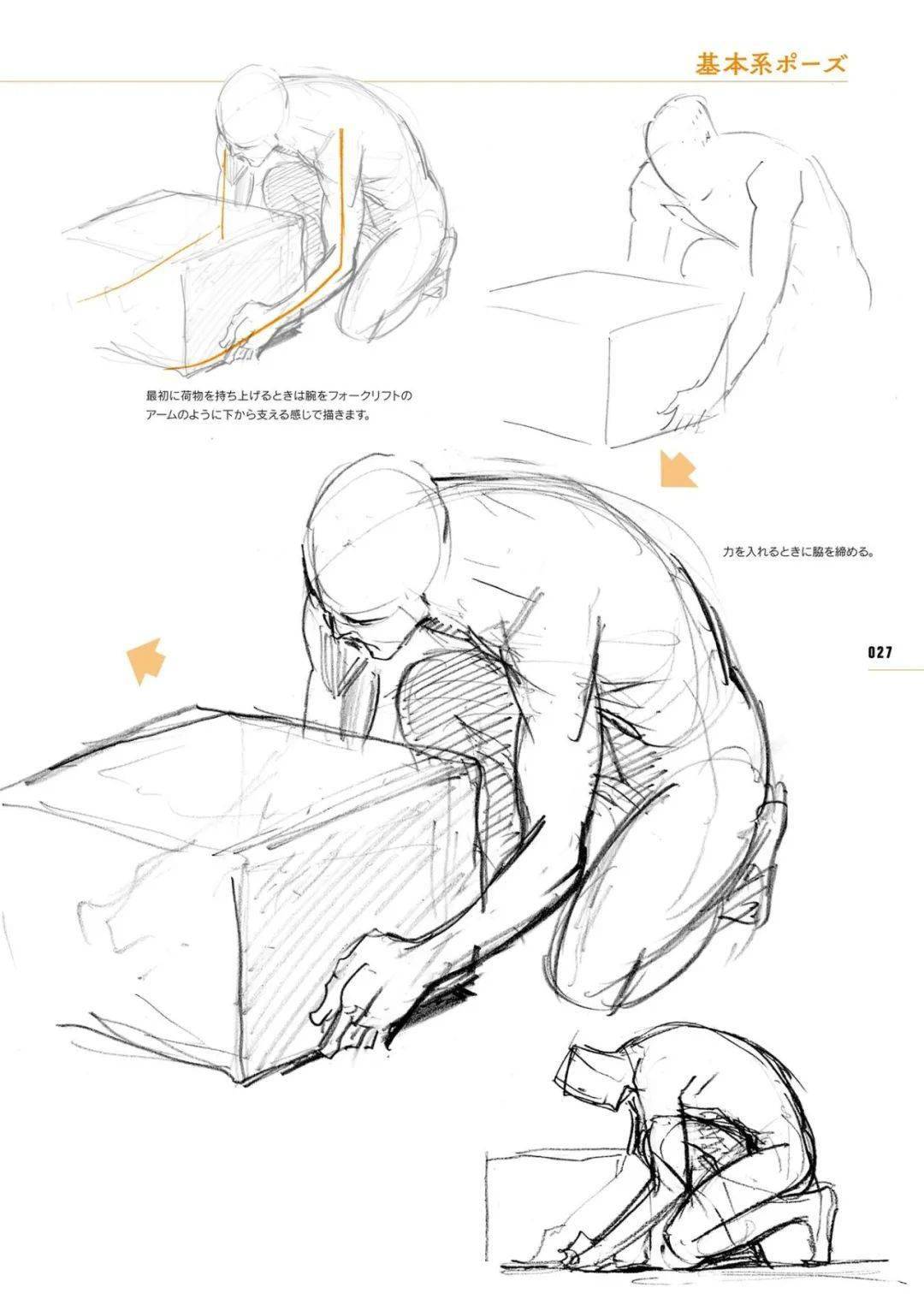 基本系ポーズ

最初に荷物を持ち上げるときは腕をフォークリフトのアームのように下から支える感じで描きます。

力を入れるときに脇を締める。

027