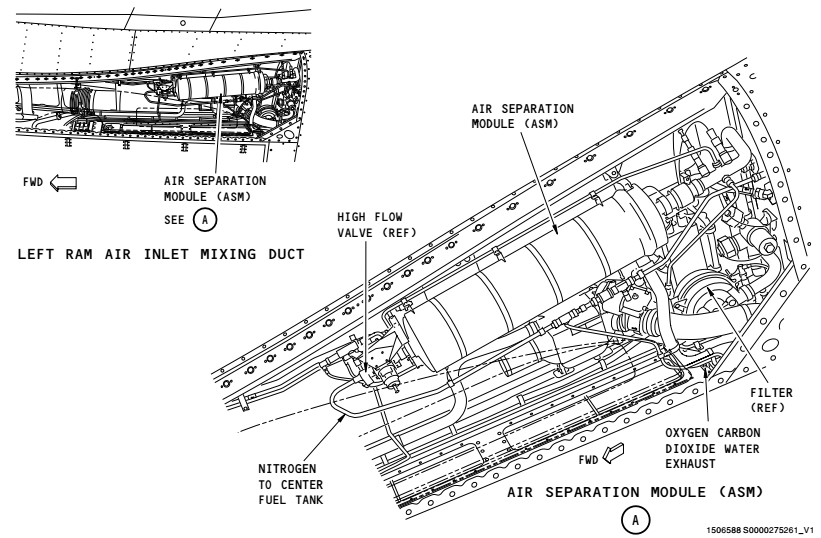 FWD

AIR SEPARATION MODULE (ASM)

SEE A

LEFT RAM AIR INLET MIXING DUCT

AIR SEPARATION MODULE (ASM)

HIGH FLOW VALVE (REF)

FILTER (REF)

OXYGEN CARBON DIOXIDE WATER EXHAUST

FWD

NITROGEN TO CENTER FUEL TANK

AIR SEPARATION MODULE (ASM)

A

1506588 S0000275261_V1