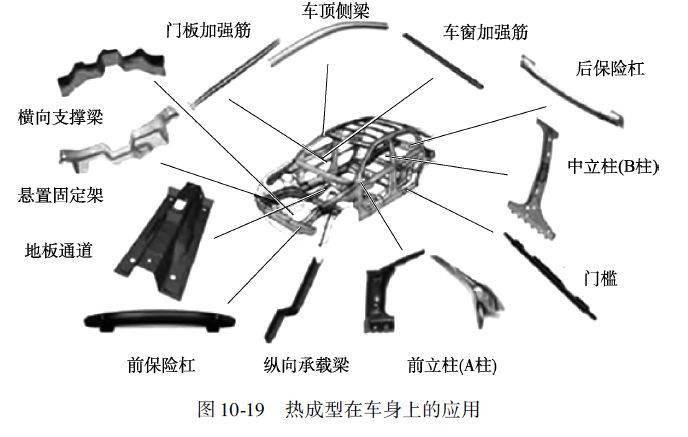 车顶侧梁
门板加强筋
车窗加强筋
后保险杠
横向支撑梁
中立柱(B柱)
悬置固定架
地板通道
门槛
前保险杠
纵向承载梁
前立柱(A柱)

图 10-19　热成型在车身上的应用