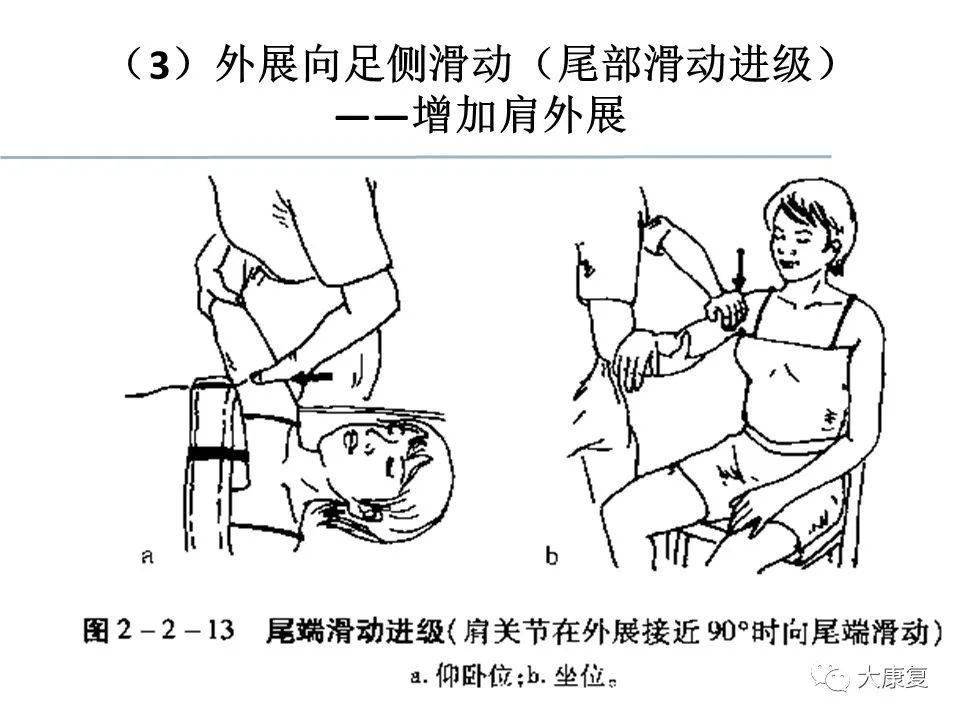 （3）外展向足侧滑动（尾部滑动进级）
——增加肩外展

a

b

图 2－2－13　尾端滑动进级（肩关节在外展接近 90°时向尾端滑动）
a. 仰卧位；b. 坐位。

大康复