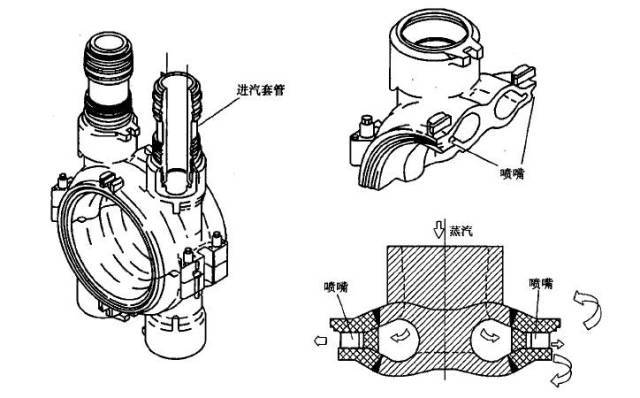 进汽套管

喷嘴

蒸汽

喷嘴

喷嘴