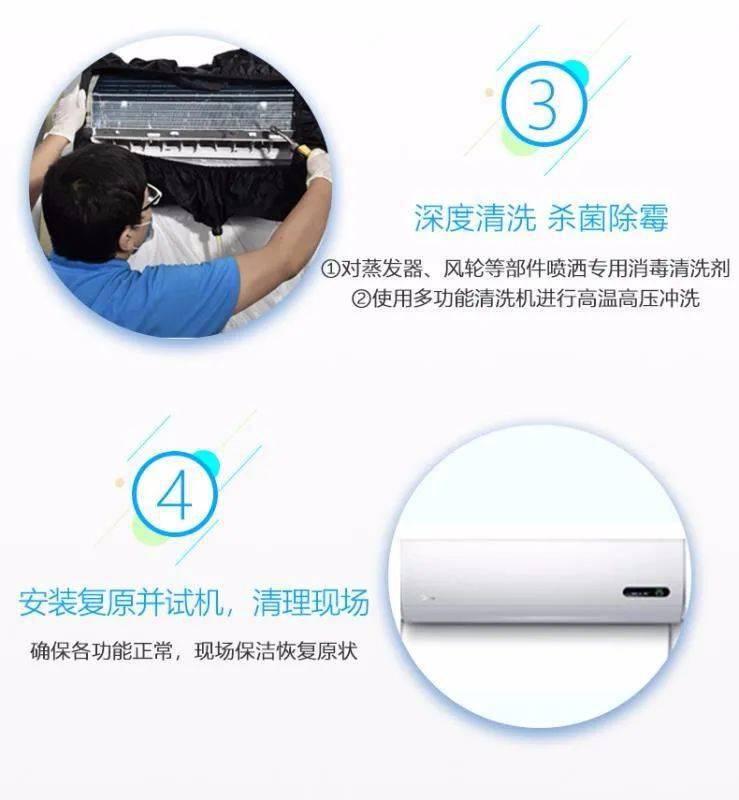 3

深度清洗 杀菌除霉

①对蒸发器、风轮等部件喷洒专用消毒清洗剂
②使用多功能清洗机进行高温高压冲洗

4

安装复原并试机，清理现场

确保各功能正常，现场保洁恢复原状