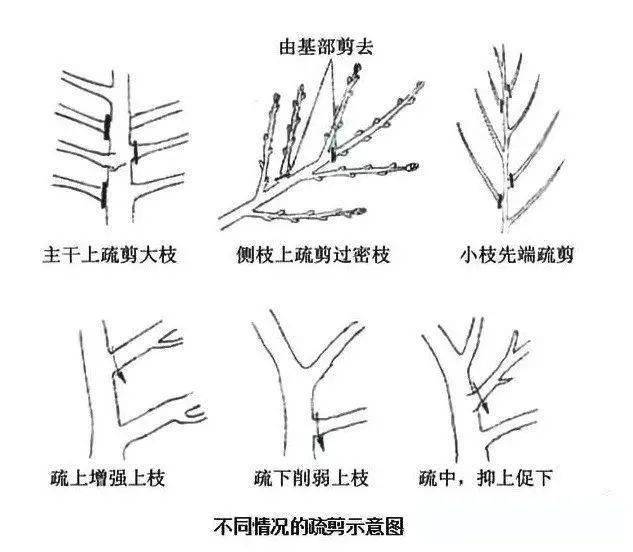 由基部剪去

主干上疏剪大枝

侧枝上疏剪过密枝

小枝先端疏剪

疏上增强上枝

疏下削弱上枝

疏中，抑上促下

不同情况的疏剪示意图