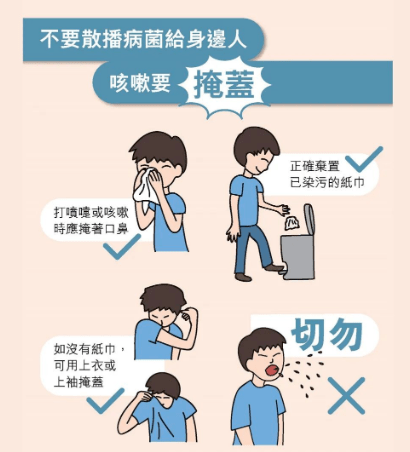 不要散播病菌給身邊人

咳嗽要 掩蓋

打噴嚏或咳嗽時應掩著口鼻

正確棄置已染污的紙巾

如沒有紙巾，可用上衣或上袖掩蓋

切勿