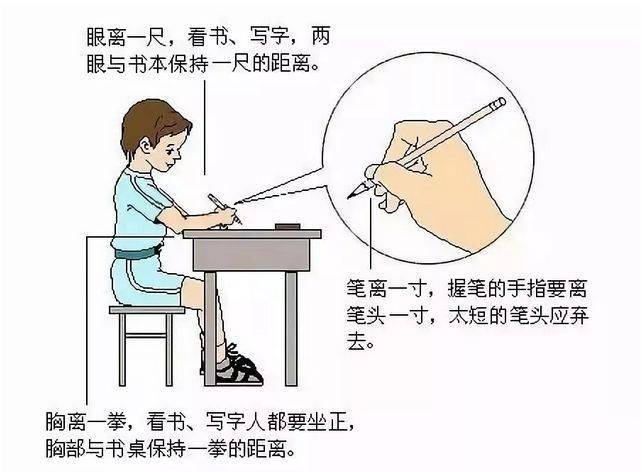 眼离一尺，看书、写字，两眼与书本保持一尺的距离。

笔离一寸，握笔的手指要离笔头一寸，太短的笔头应弃去。

胸离一拳，看书、写字人都要坐正，胸部与书桌保持一拳的距离。