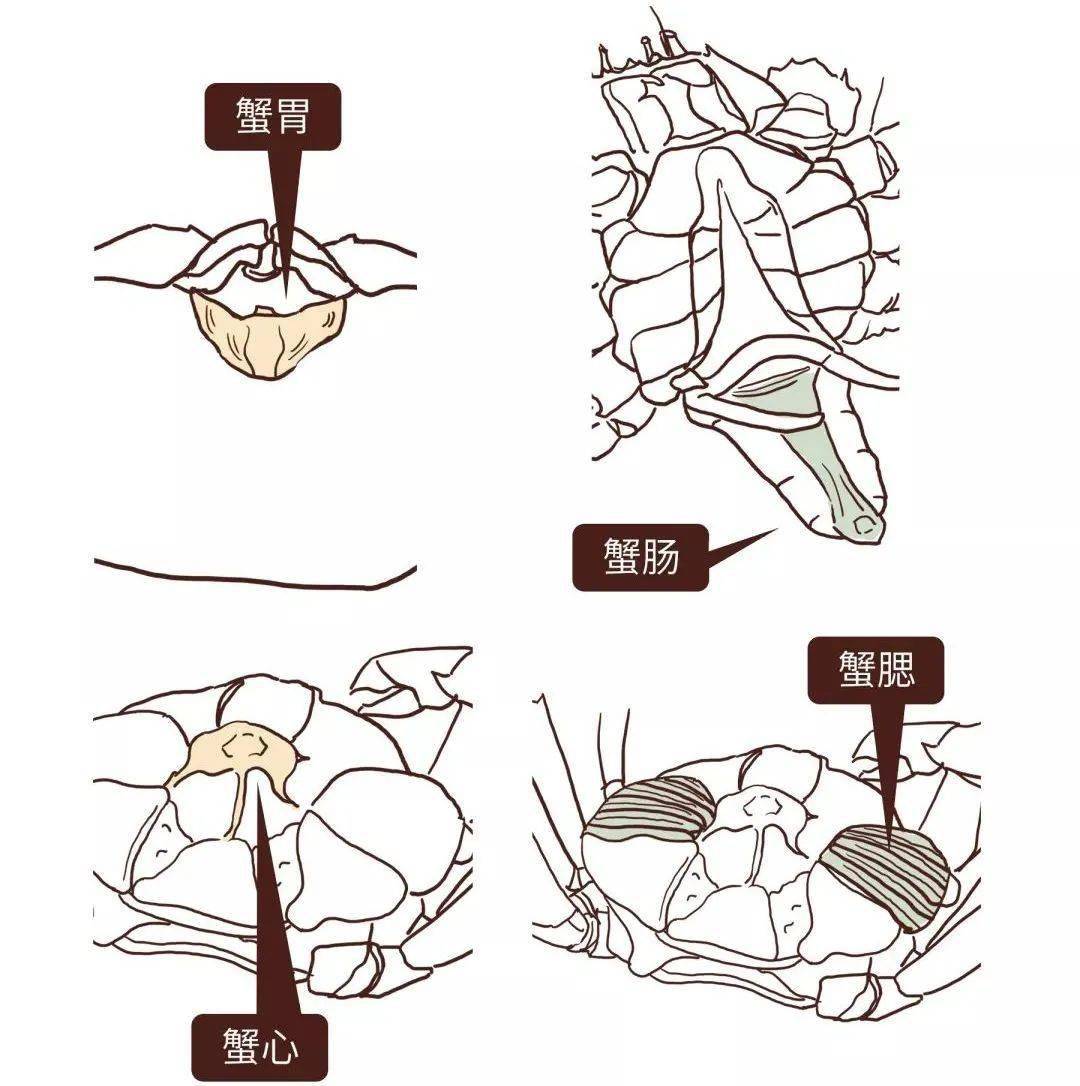 蟹胃

蟹肠

蟹腮

蟹心