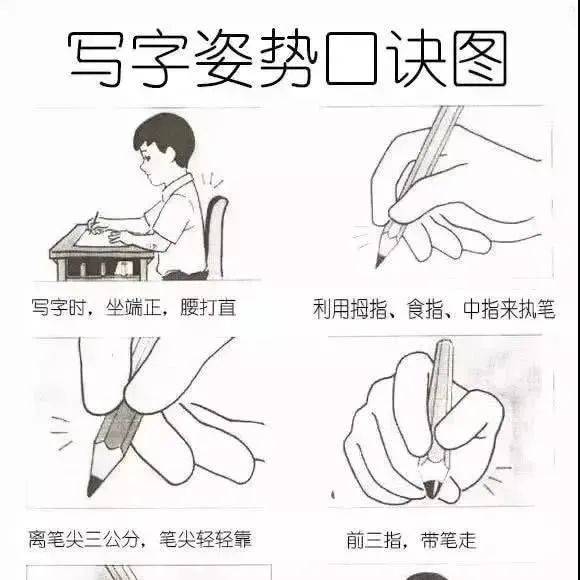 写字姿势口诀图

写字时，坐端正，腰打直

利用拇指、食指、中指来执笔

离笔尖三公分，笔尖轻轻靠

前三指，带笔走