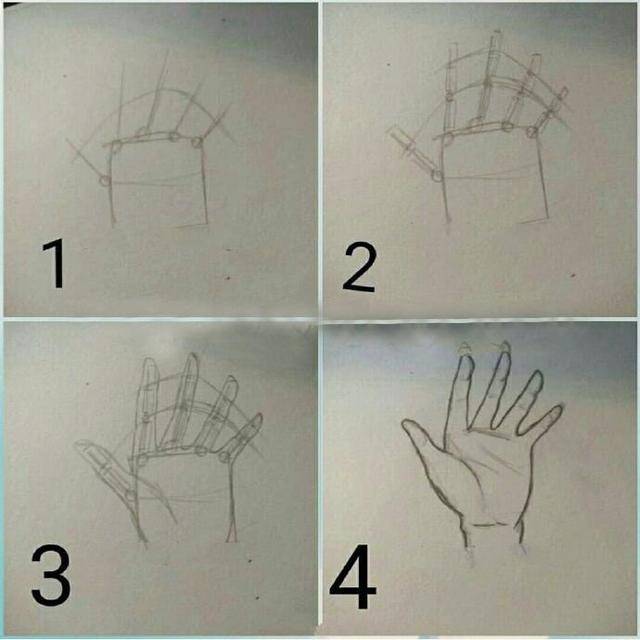 1

2

3

4