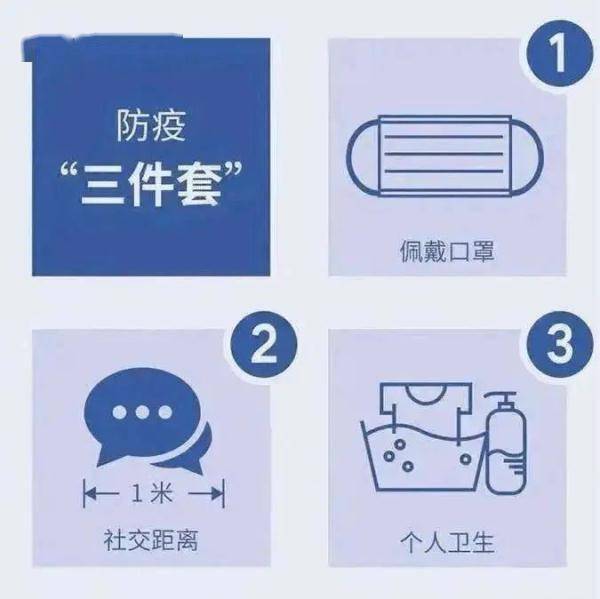 防疫
“三件套”

1
佩戴口罩

2
1米
社交距离

3
个人卫生