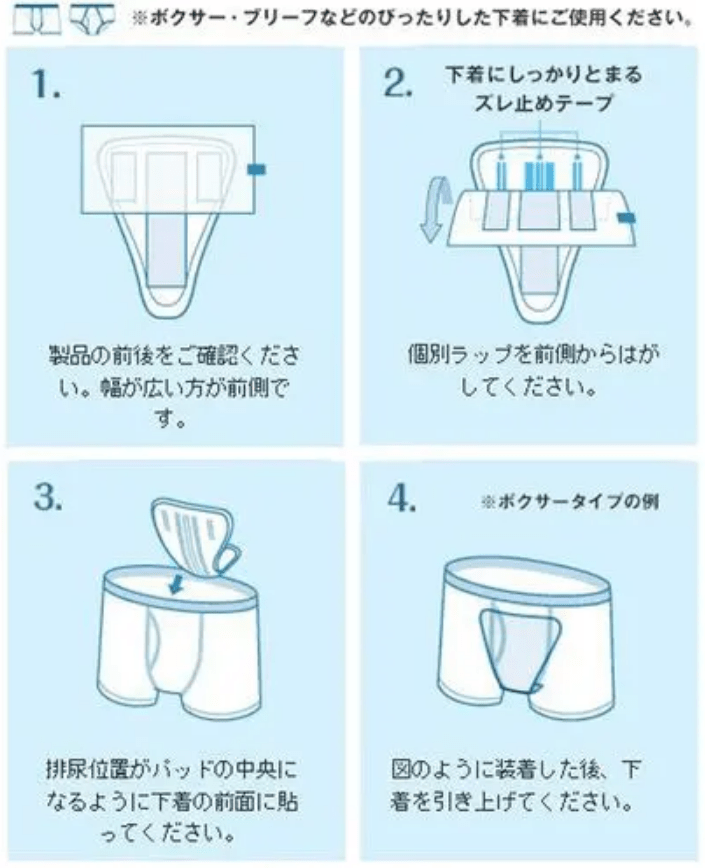 ※ボクサー・ブリーフなどのぴったりした下着にご使用ください。

1.

製品の前後をご確認ください。幅が広い方が前側です。

2.

下着にしっかりとまるズレ止めテープ

個別ラップを前側からはがしてください。

3.

排尿位置がパッドの中央になるように下着の前面に貼ってください。

4.

※ボクサータイプの例

図のように装着した後、下着を引き上げてください。