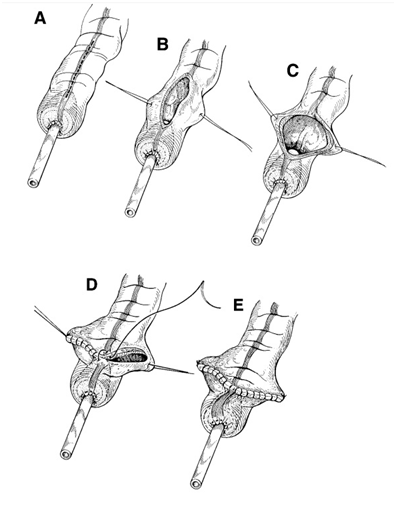 A
B
C
D
E